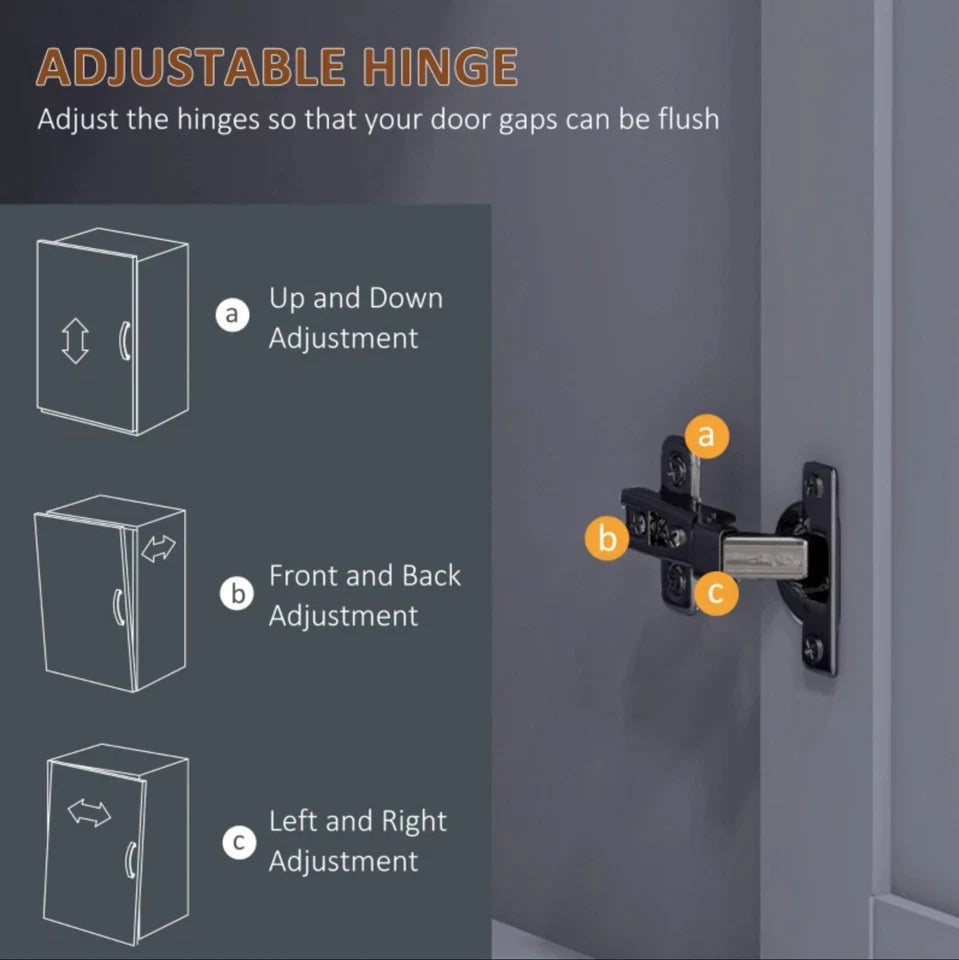 ADJUSTABLE HINGE
Adjust the hinges so that your door gaps can be flush

a Up and Down Adjustment

b Front and Back Adjustment

c Left and Right Adjustment

a
b
c